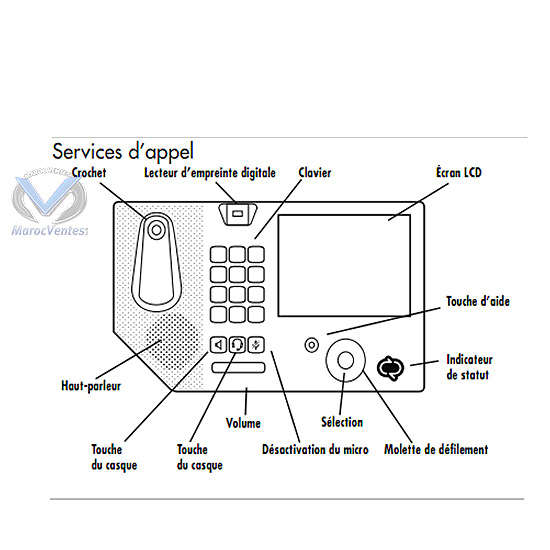 Services d'appel

Crochet

Lecteur d'empreinte digitale

Clavier

Écran LCD

MarocVentes

Touche d'aide

Indicateur de statut

Haut-parleur

Volume

Sélection

Touche du casque

Touche du casque

Désactivation du micro

Molette de défilement