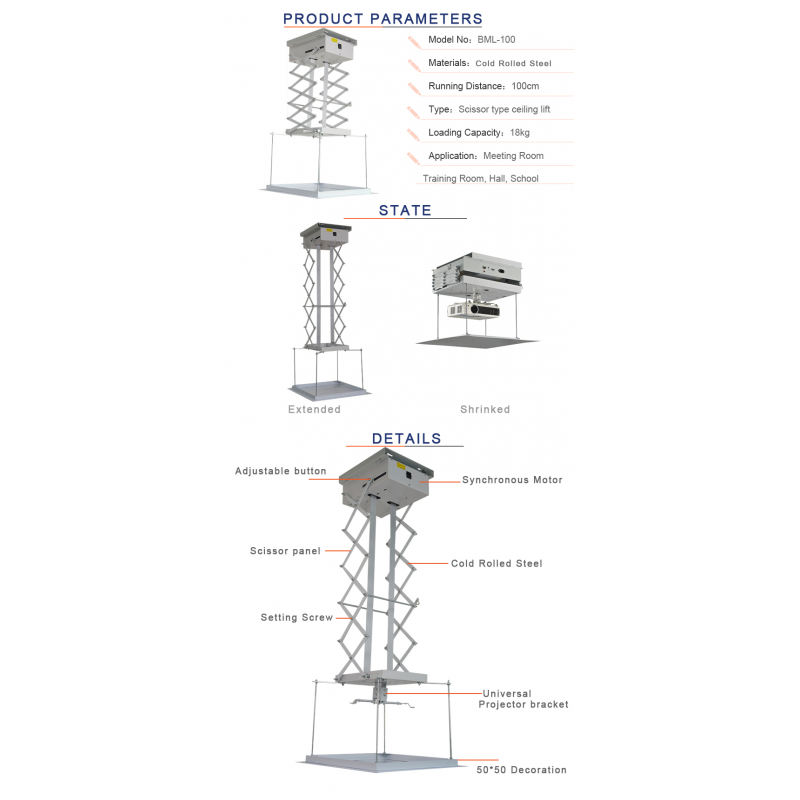 PRODUCT PARAMETERS

Model No：BML-100

Materials：Cold Rolled Steel

Running Distance：100cm

Type：Scissor type ceiling lift

Loading Capacity：18kg

Application：Meeting Room Training Room, Hall, School

STATE

Extended

Shrinked

DETAILS

Adjustable button

Synchronous Motor

Scissor panel

Cold Rolled Steel

Setting Screw

Universal Projector bracket

50*50 Decoration